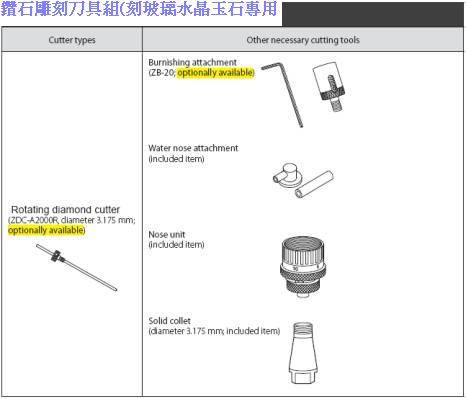 鑽石雕刻刀具組(刻玻璃水晶玉石專用

| Cutter types | Other necessary cutting tools |
|---|---|
| Rotating diamond cutter (ZDC-A2000R, diameter 3.175 mm; optionally available) | Burnishing attachment (ZB-20; optionally available) Water nose attachment (included item) Nose unit (included item) Solid collet (diameter 3.175 mm; included item) |